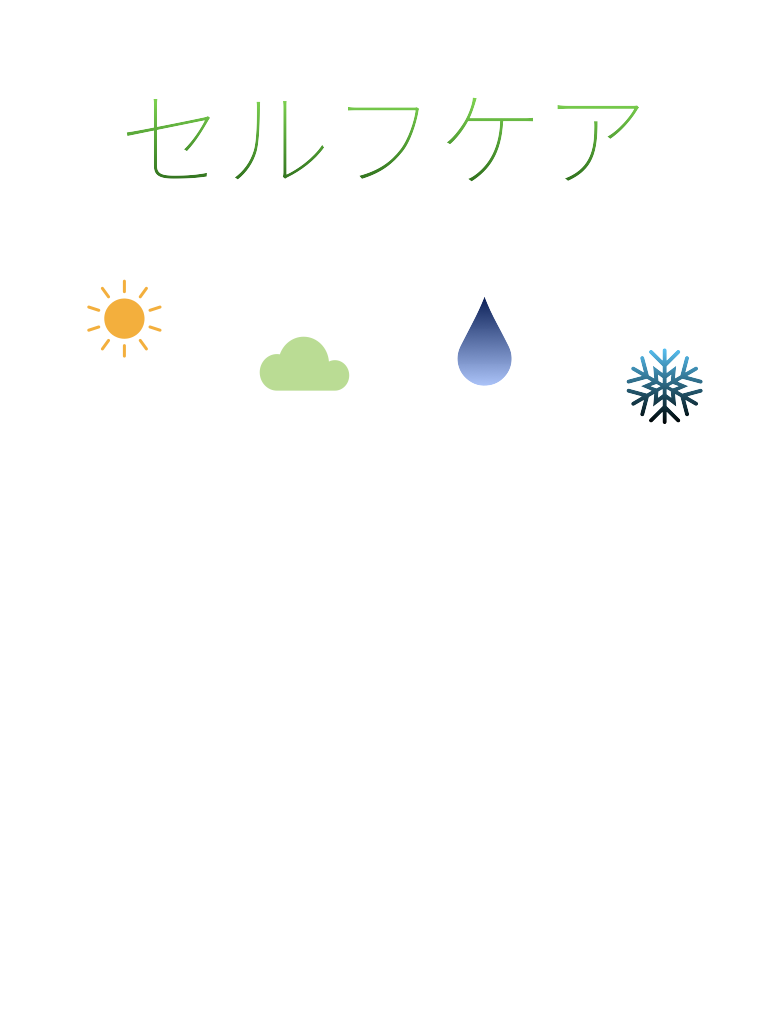 セルフケア